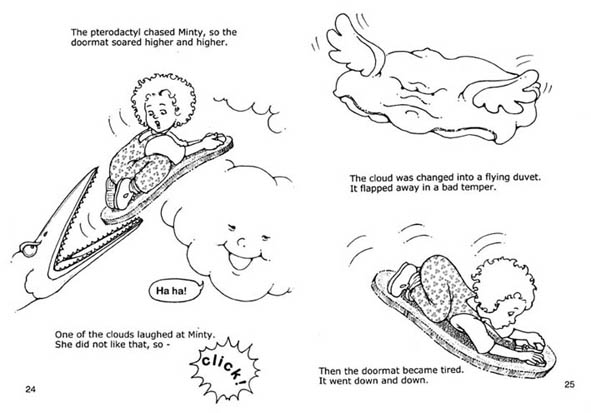 The pterodactyl chased Minty, so the doormat soared higher and higher.

Ha ha!

One of the clouds laughed at Minty. She did not like that, so -

click!

24

The cloud was changed into a flying duvet. It flapped away in a bad temper.

Then the doormat became tired. It went down and down.

25